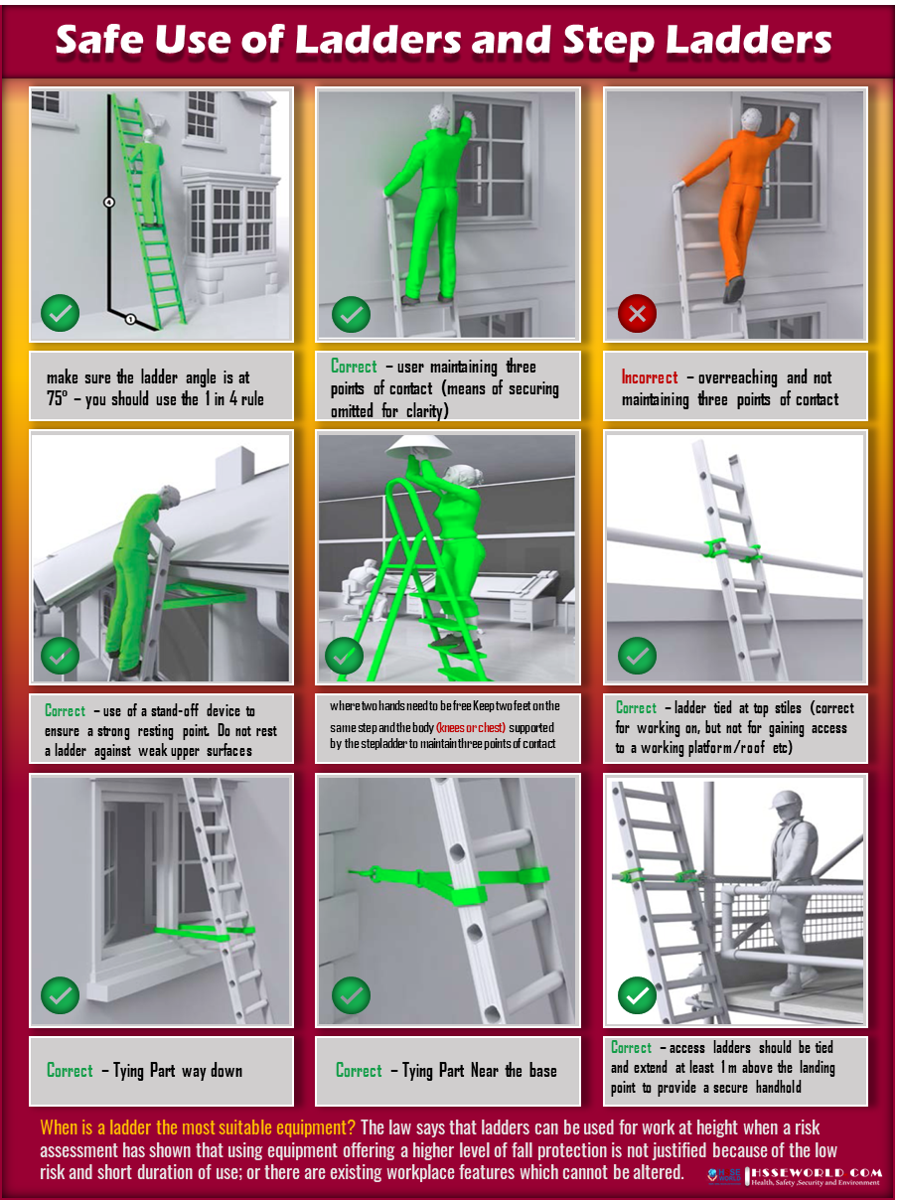 Safe Use of Ladders and Step Ladders

4

1

make sure the ladder angle is at 75° – you should use the 1 in 4 rule

Correct – user maintaining three points of contact (means of securing omitted for clarity)

Incorrect – overreaching and not maintaining three points of contact

Correct – use of a stand-off device to ensure a strong resting point. Do not rest a ladder against weak upper surfaces

where two hands need to be free Keep two feet on the same step and the body (knees or chest) supported by the stepladder to maintain three points of contact

Correct – ladder tied at top stiles (correct for working on, but not for gaining access to a working platform/roof etc)

Correct – Tying Part way down

Correct – Tying Part Near the base

Correct – access ladders should be tied and extend at least 1m above the landing point to provide a secure handhold

When is a ladder the most suitable equipment? The law says that ladders can be used for work at height when a risk assessment has shown that using equipment offering a higher level of fall protection is not justified because of the low risk and short duration of use; or there are existing workplace features which cannot be altered.

HSSEWORLD.COM
Health, Safety, Security and Environment